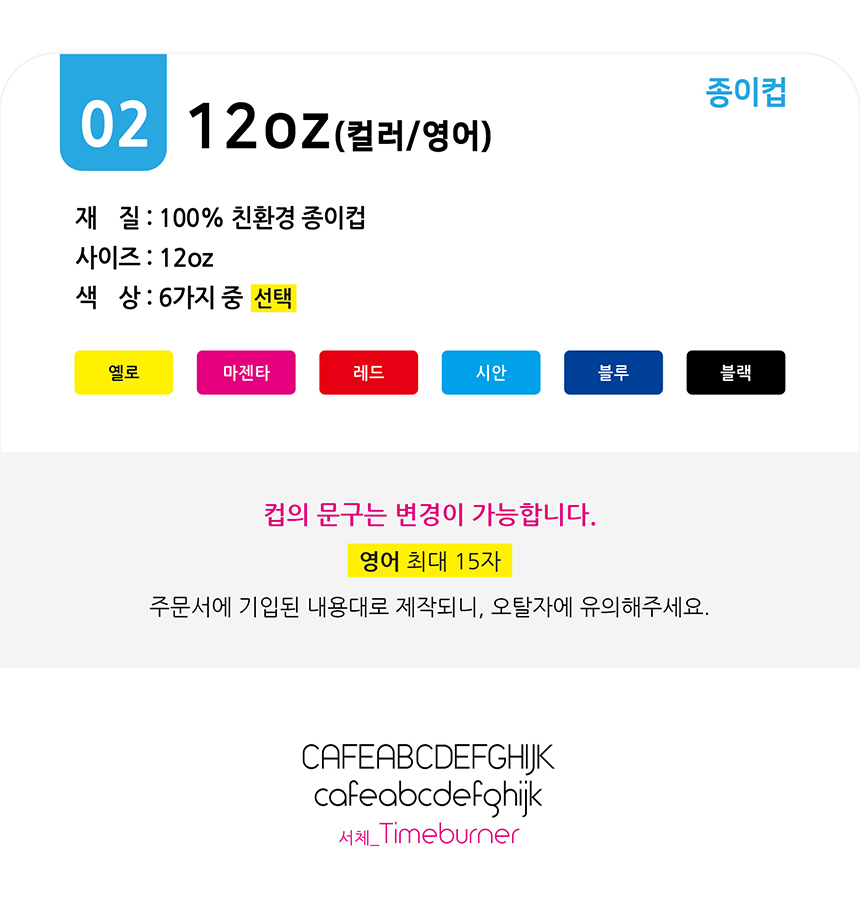 02 12oz(컬러/영어)

종이컵

재 질 : 100% 친환경 종이컵
사이즈 : 12oz
색 상 : 6가지 중 선택

옐로 마젠타 레드 시안 블루 블랙

컵의 문구는 변경이 가능합니다.

영어 최대 15자

주문서에 기입된 내용대로 제작되니, 오탈자에 유의해주세요.

CAFEABCDEFGHIJK
cafeabcdefghijk
서체_Timeburner